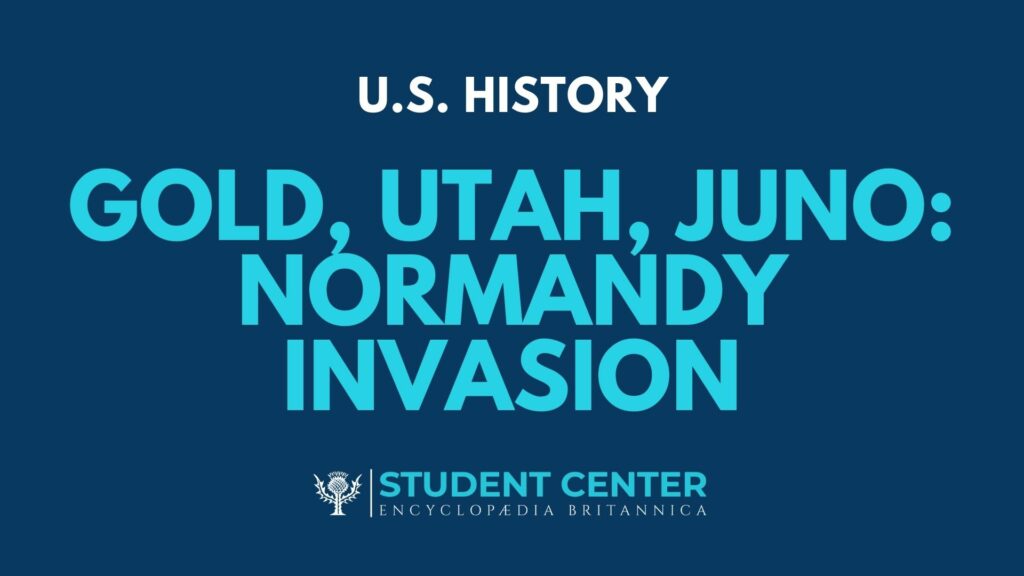 U.S. HISTORY

GOLD, UTAH, JUNO: NORMANDY INVASION

STUDENT CENTER
ENCYCLOPÆDIA BRITANNICA